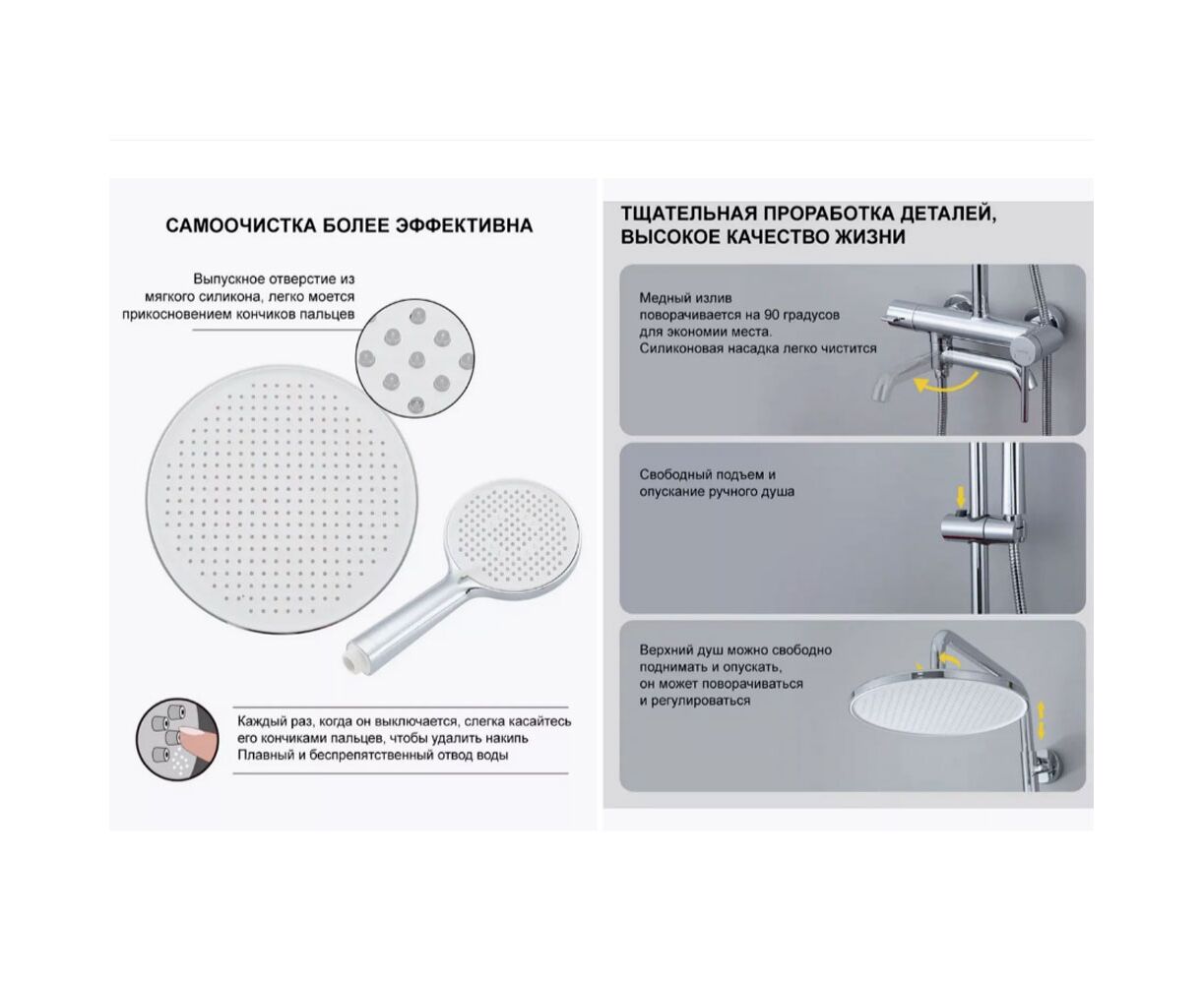 САМООЧИСТКА БОЛЕЕ ЭФФЕКТИВНА

Выпускное отверстие из мягкого силикона, легко моется прикосновением кончиков пальцев

Каждый раз, когда он выключается, слегка касайтесь его кончиками пальцев, чтобы удалить накипь Плавный и беспрепятственный отвод воды

ТЩАТЕЛЬНАЯ ПРОРАБОТКА ДЕТАЛЕЙ, ВЫСОКОЕ КАЧЕСТВО ЖИЗНИ

Медный излив поворачивается на 90 градусов для экономии места. Силиконовая насадка легко чистится

Свободный подъем и опускание ручного душа

Верхний душ можно свободно поднимать и опускать, он может поворачиваться и регулироваться