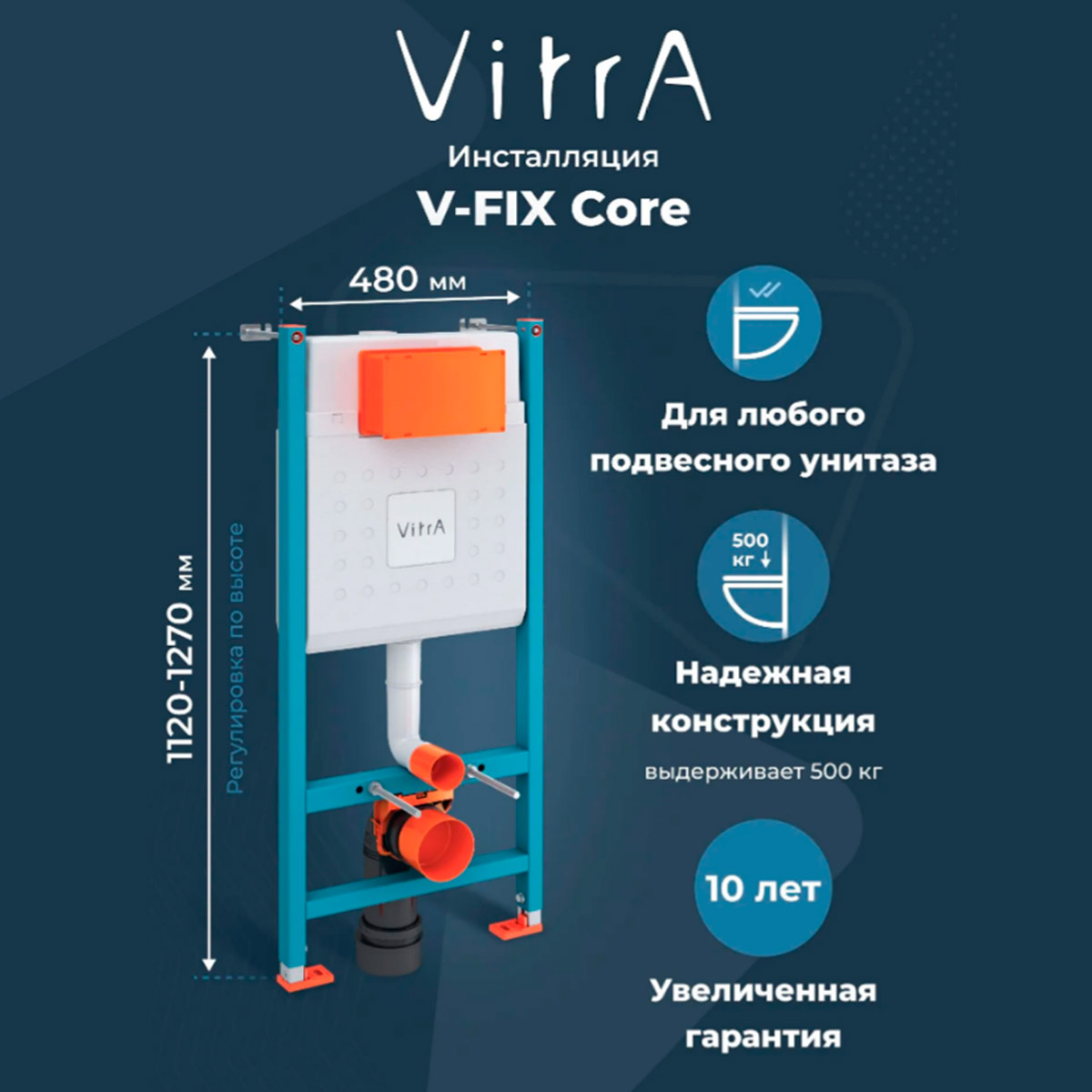 VitrA

Инсталляция

V-FIX Core

480 мм

1120-1270 мм

Регулировка по высоте

VitrA

Для любого подвесного унитаза

500 кг

Надежная конструкция

выдерживает 500 кг

10 лет

Увеличенная гарантия