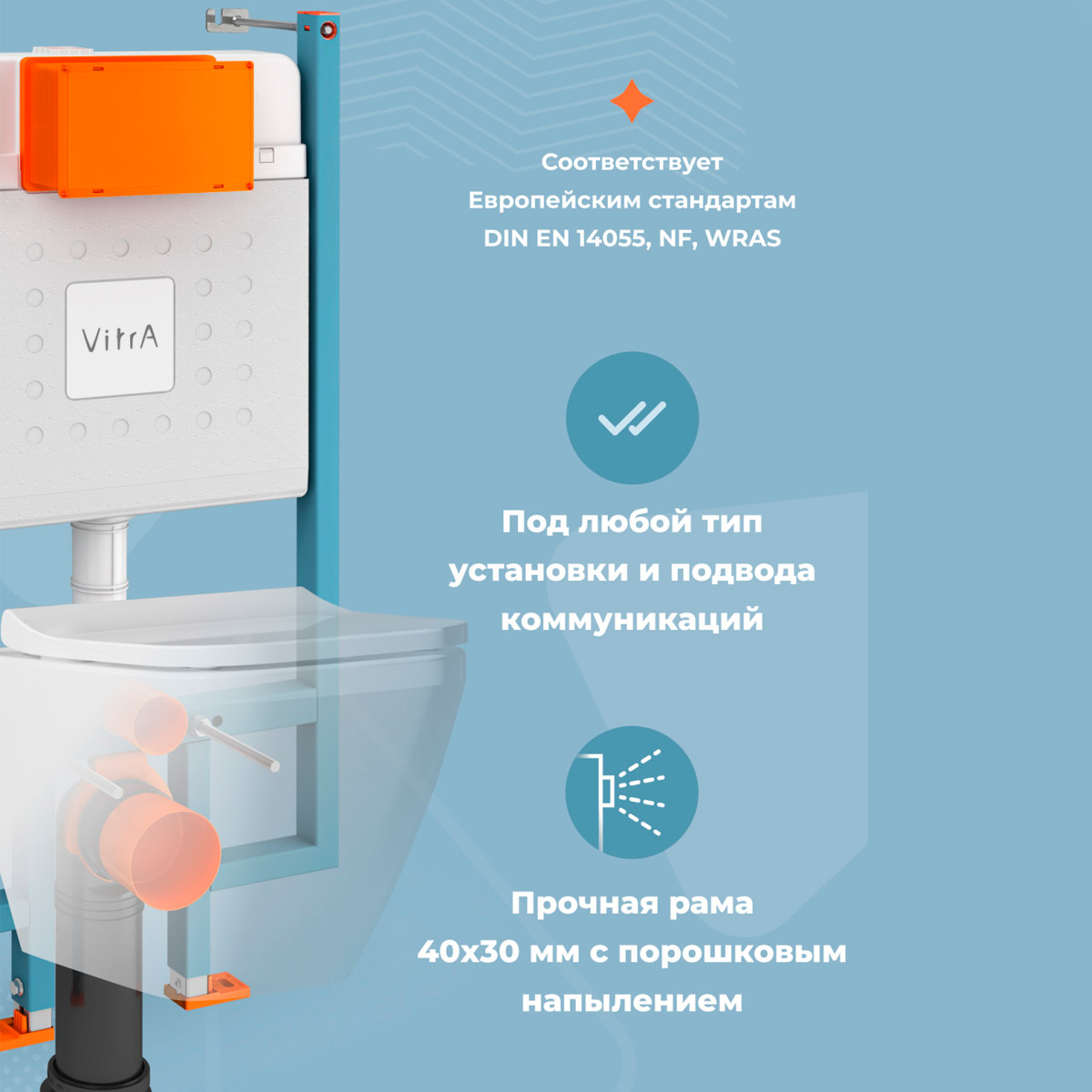 VitrA

Соответствует Европейским стандартам DIN EN 14055, NF, WRAS

Под любой тип установки и подвода коммуникаций

Прочная рама 40x30 мм с порошковым напылением