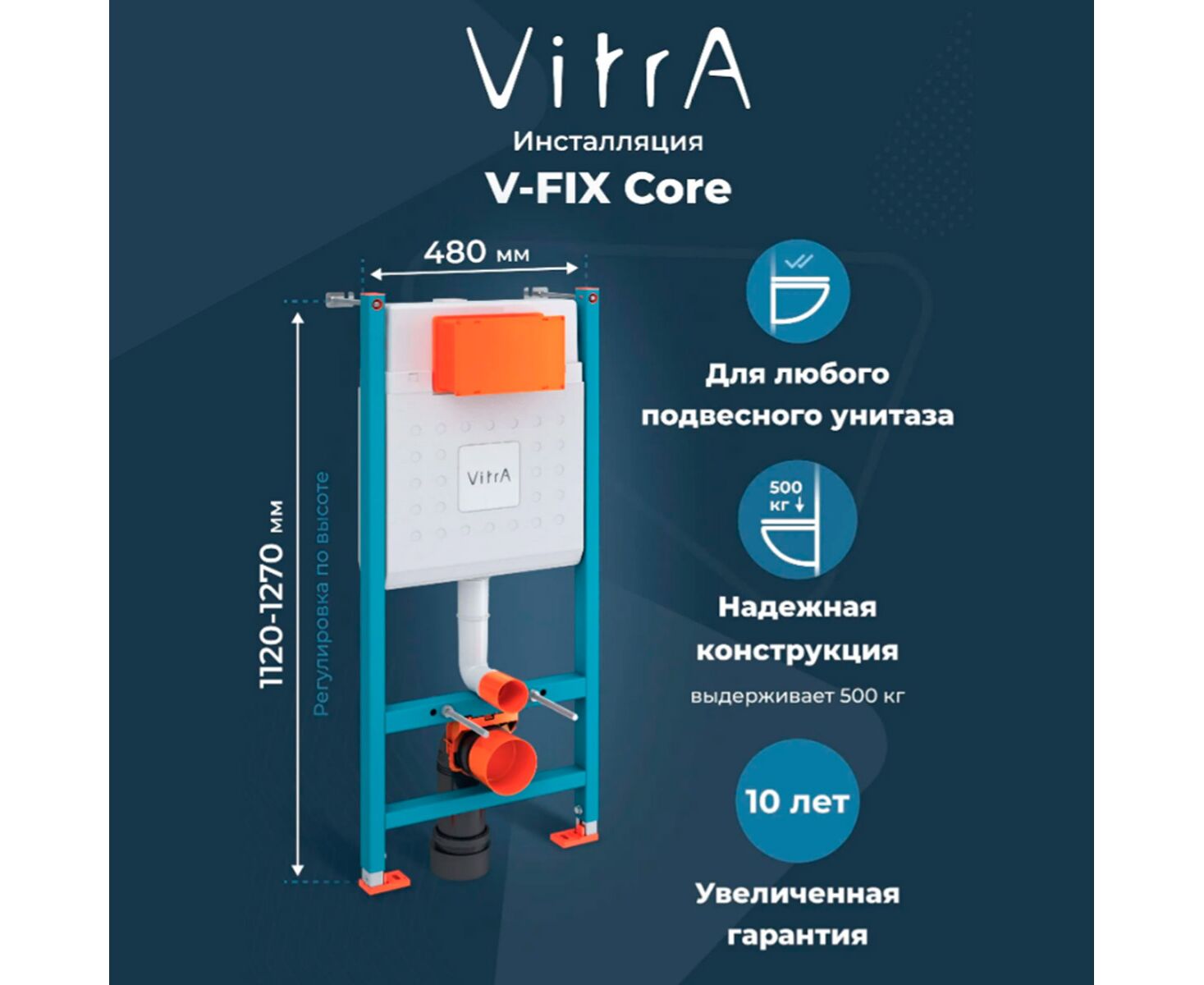 VitrA

Инсталляция

V-FIX Core

480 мм

1120-1270 мм

Регулировка по высоте

VitrA

Для любого подвесного унитаза

500 кг

Надежная конструкция

выдерживает 500 кг

10 лет

Увеличенная гарантия