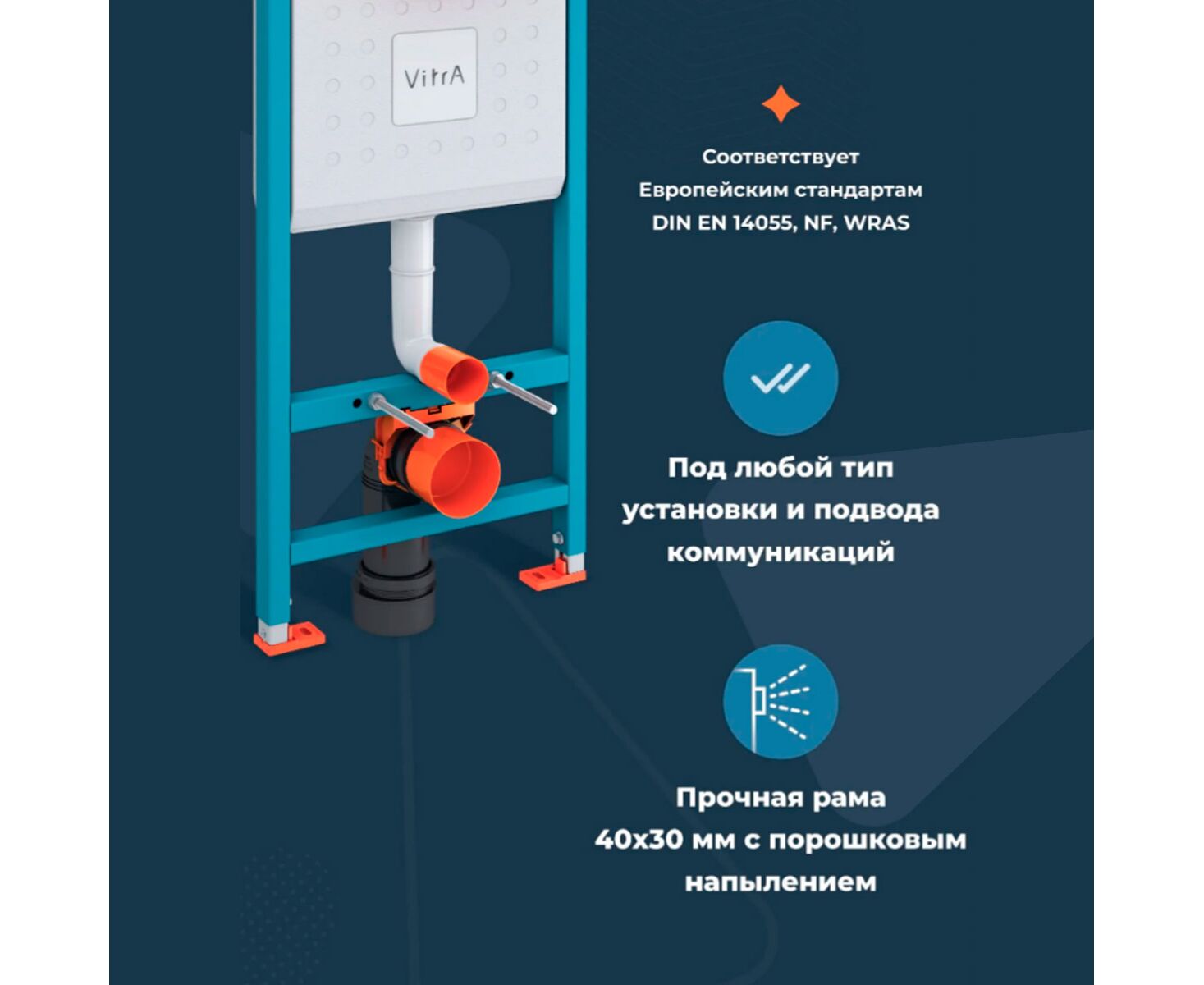 VitrA

Соответствует Европейским стандартам DIN EN 14055, NF, WRAS

Под любой тип установки и подвода коммуникаций

Прочная рама 40х30 мм с порошковым напылением